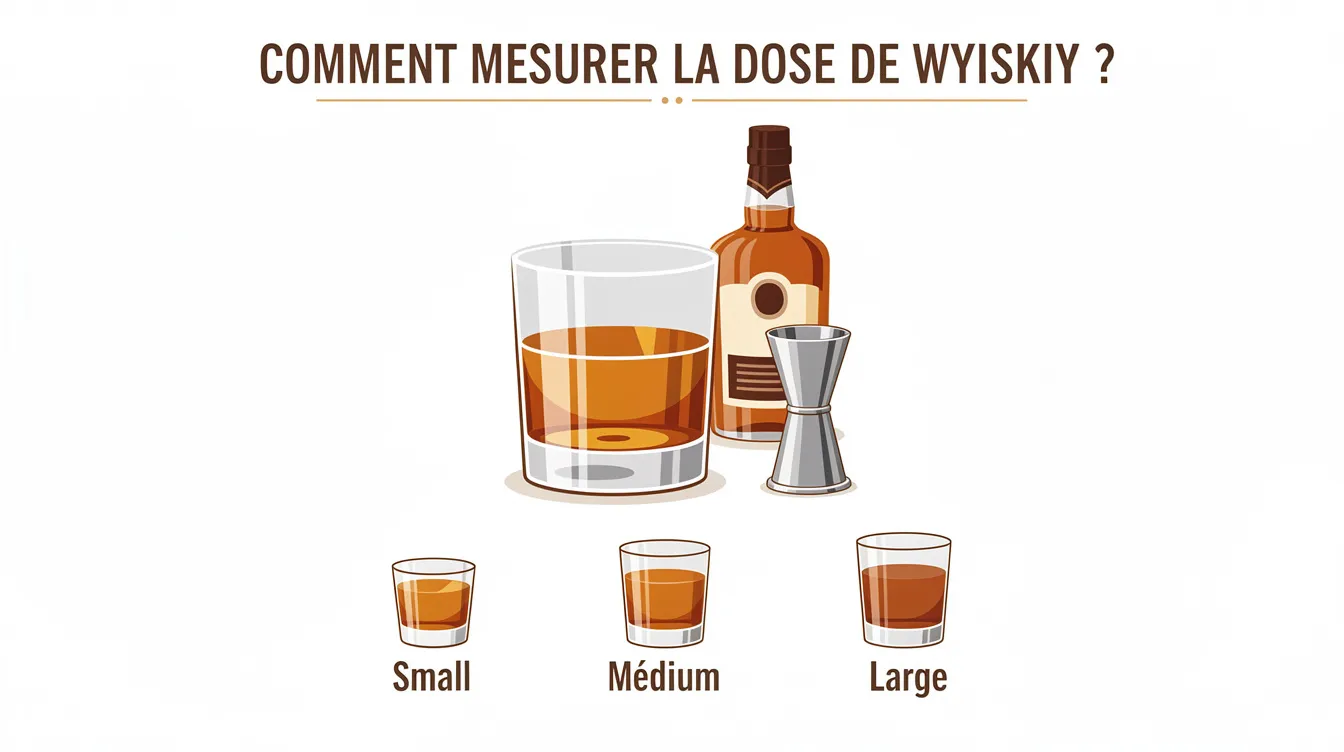 COMMENT MESURER LA DOSE DE WYISKIY ?

Small

Médium

Large