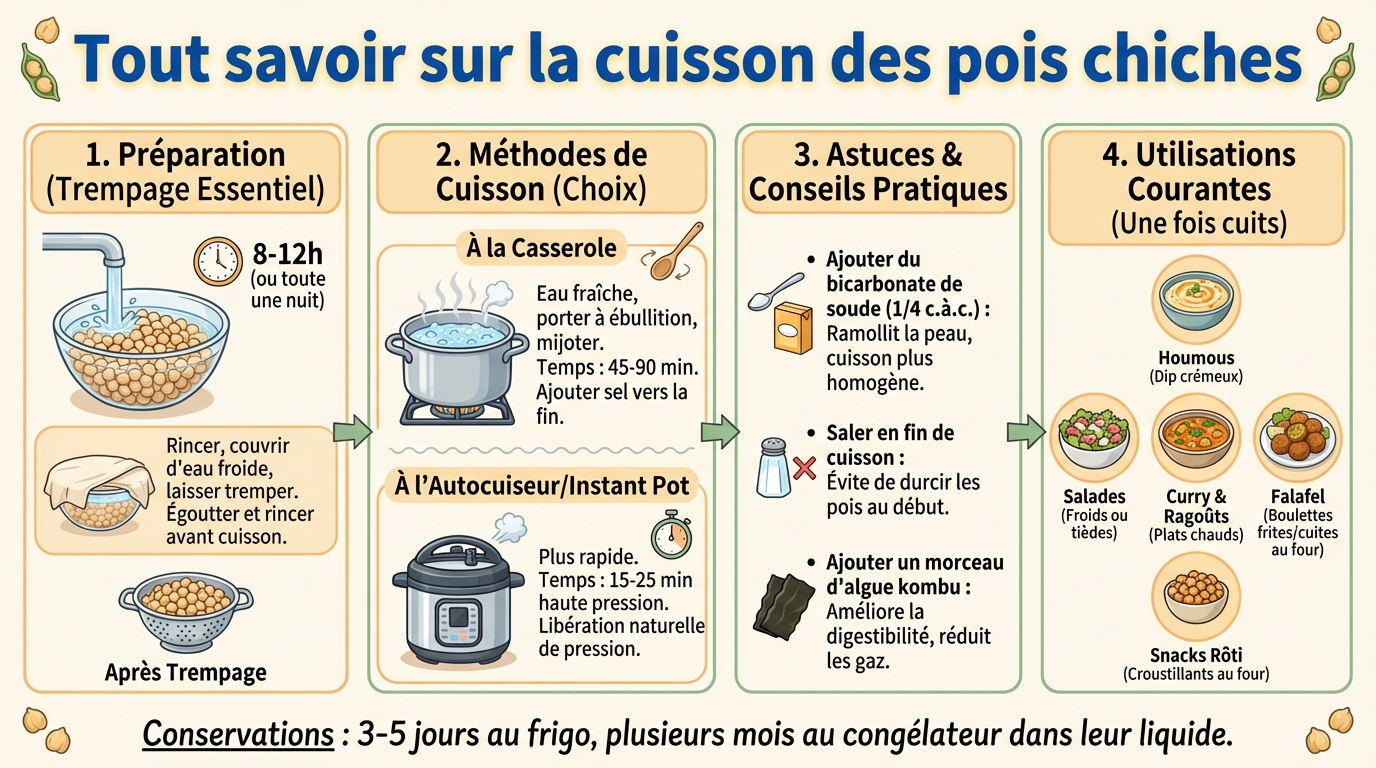 Tout savoir sur la cuisson des pois chiches

1. Préparation (Trempage Essentiel)

8-12h (ou toute une nuit)

Rincer, couvrir d'eau froide, laisser tremper. Égoutter et rincer avant cuisson.

Après Trempage

2. Méthodes de Cuisson (Choix)

À la Casserole

Eau fraîche, porter à ébullition, mijoter. Temps : 45-90 min. Ajouter sel vers la fin.

À l'Autocuiseur/Instant Pot

Plus rapide. Temps : 15-25 min haute pression. Libération naturelle de pression.

3. Astuces & Conseils Pratiques

• Ajouter du bicarbonate de soude (1/4 c.à.c.) : Ramollit la peau, cuisson plus homogène.

• Saler en fin de cuisson : Évite de durcir les pois au début.

• Ajouter un morceau d'algue kombu : Améliore la digestibilité, réduit les gaz.

4. Utilisations Courantes (Une fois cuits)

Houmous (Dip crémeux)

Salades (Froids ou tièdes)

Curry & Ragoûts (Plats chauds)

Falafel (Boulettes frites/cuites au four)

Snacks Rôti (Croustillants au four)

Conservations : 3-5 jours au frigo, plusieurs mois au congélateur dans leur liquide.